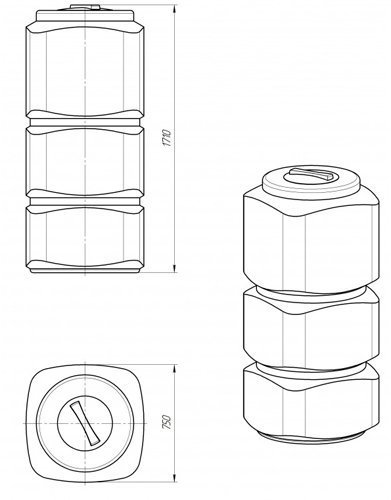 1710

750